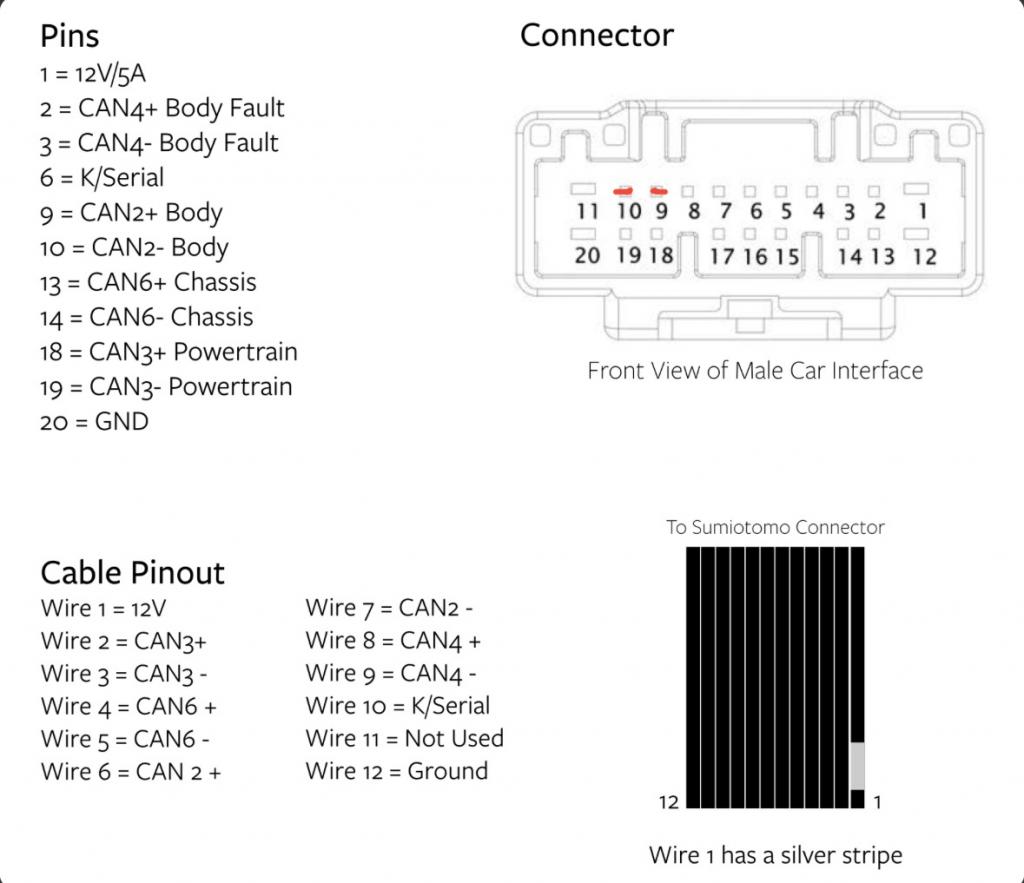 Pins
1 = 12V/5A
2 = CAN4+ Body Fault
3 = CAN4- Body Fault
6 = K/Serial
9 = CAN2+ Body
10 = CAN2- Body
13 = CAN6+ Chassis
14 = CAN6- Chassis
18 = CAN3+ Powertrain
19 = CAN3- Powertrain
20 = GND

Connector

11 10 9 8 7 6 5 4 3 2 1
20 19 18 17 16 15 14 13 12

Front View of Male Car Interface

Cable Pinout
Wire 1 = 12V
Wire 2 = CAN3+
Wire 3 = CAN3 -
Wire 4 = CAN6 +
Wire 5 = CAN6 -
Wire 6 = CAN 2 +
Wire 7 = CAN2 -
Wire 8 = CAN4 +
Wire 9 = CAN4 -
Wire 10 = K/Serial
Wire 11 = Not Used
Wire 12 = Ground

To Sumiotomo Connector

12 1

Wire 1 has a silver stripe