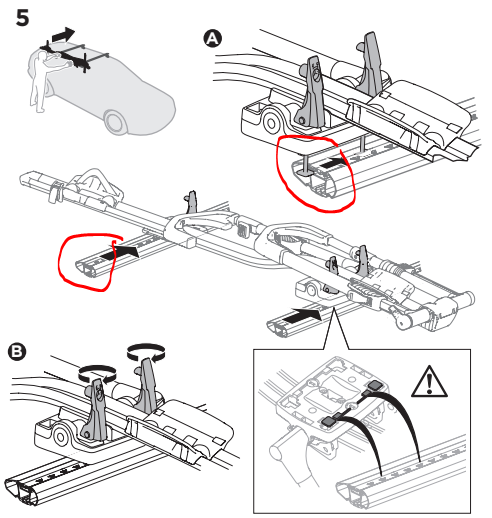 5

A

B