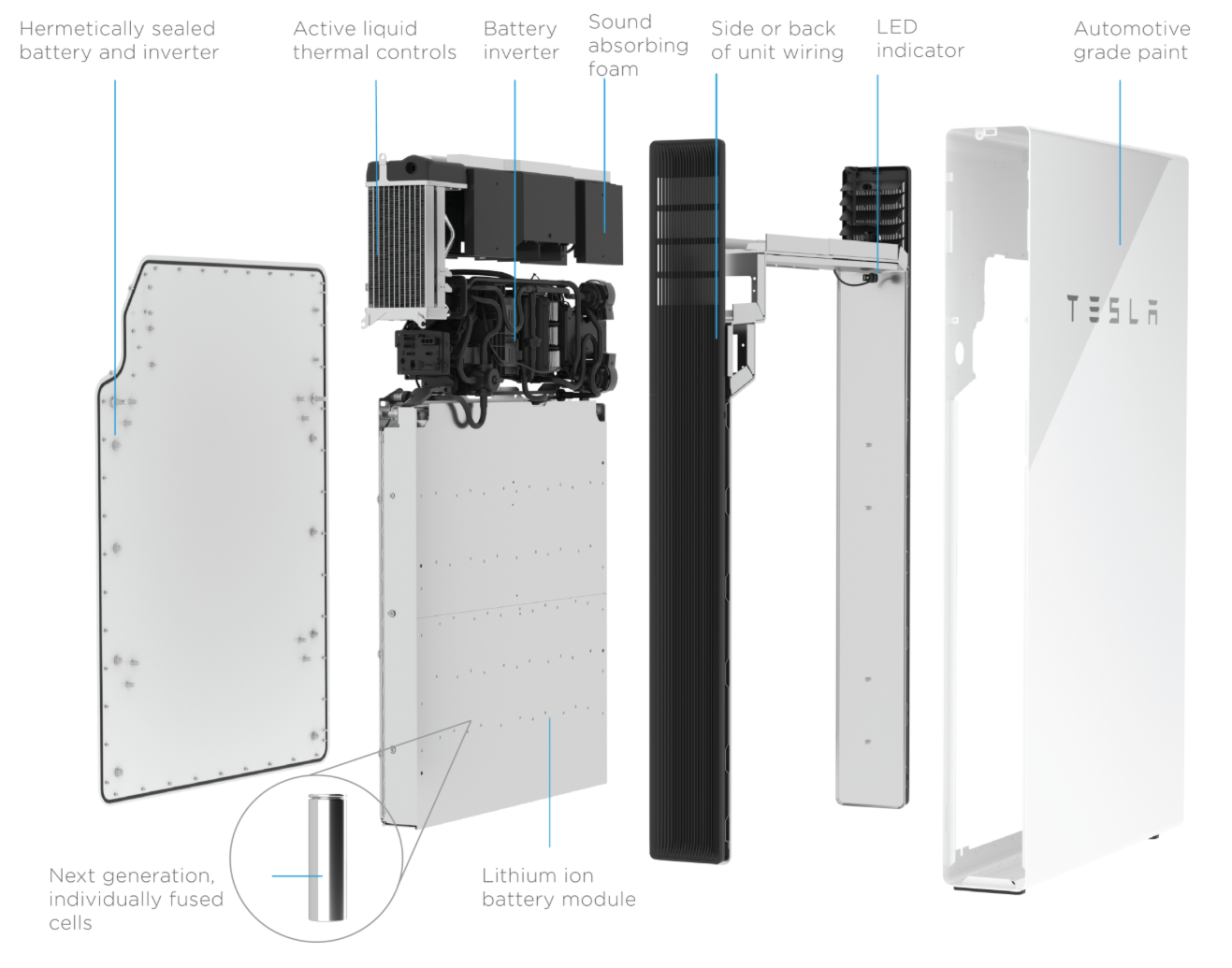 Hermetically sealed battery and inverter

Active liquid thermal controls

Battery inverter

Sound absorbing foam

Side or back of unit wiring

LED indicator

Automotive grade paint

TESLA

Next generation, individually fused cells

Lithium ion battery module